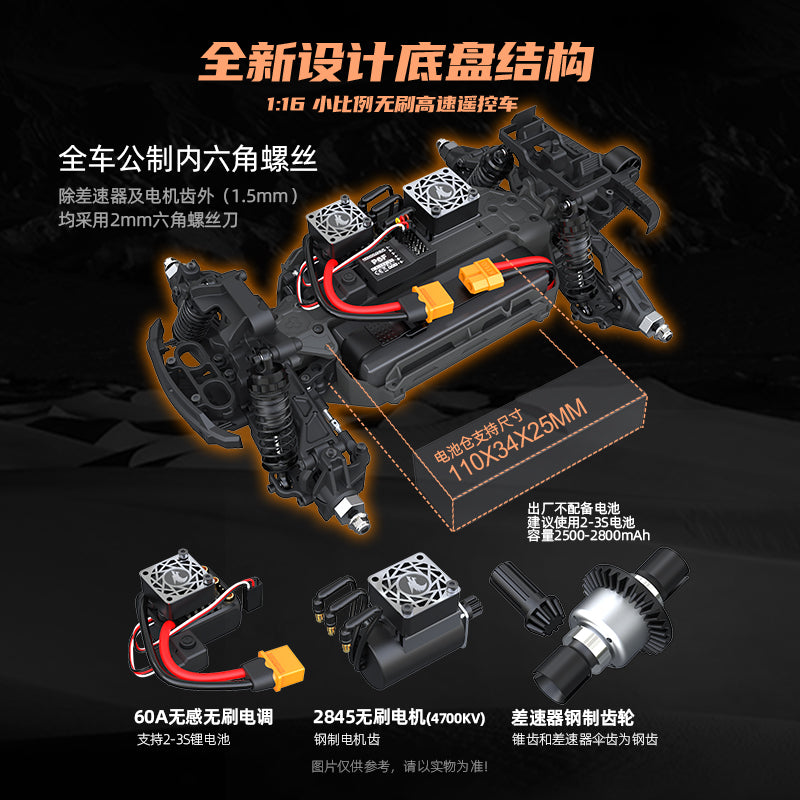 全新设计底盘结构
1:16 小比例无刷高速遥控车

全车公制内六角螺丝
除差速器及电机齿外（1.5mm）
均采用2mm六角螺丝刀

电池仓支持尺寸
110X34X25MM

出厂不配备电池
建议使用2-3S电池
容量2500-2800mAh

60A无感无刷电调
支持2-3S锂电池

2845无刷电机(4700KV)
钢制电机齿

差速器钢制齿轮
锥齿和差速器伞齿为钢齿

图片仅供参考，请以实物为准!